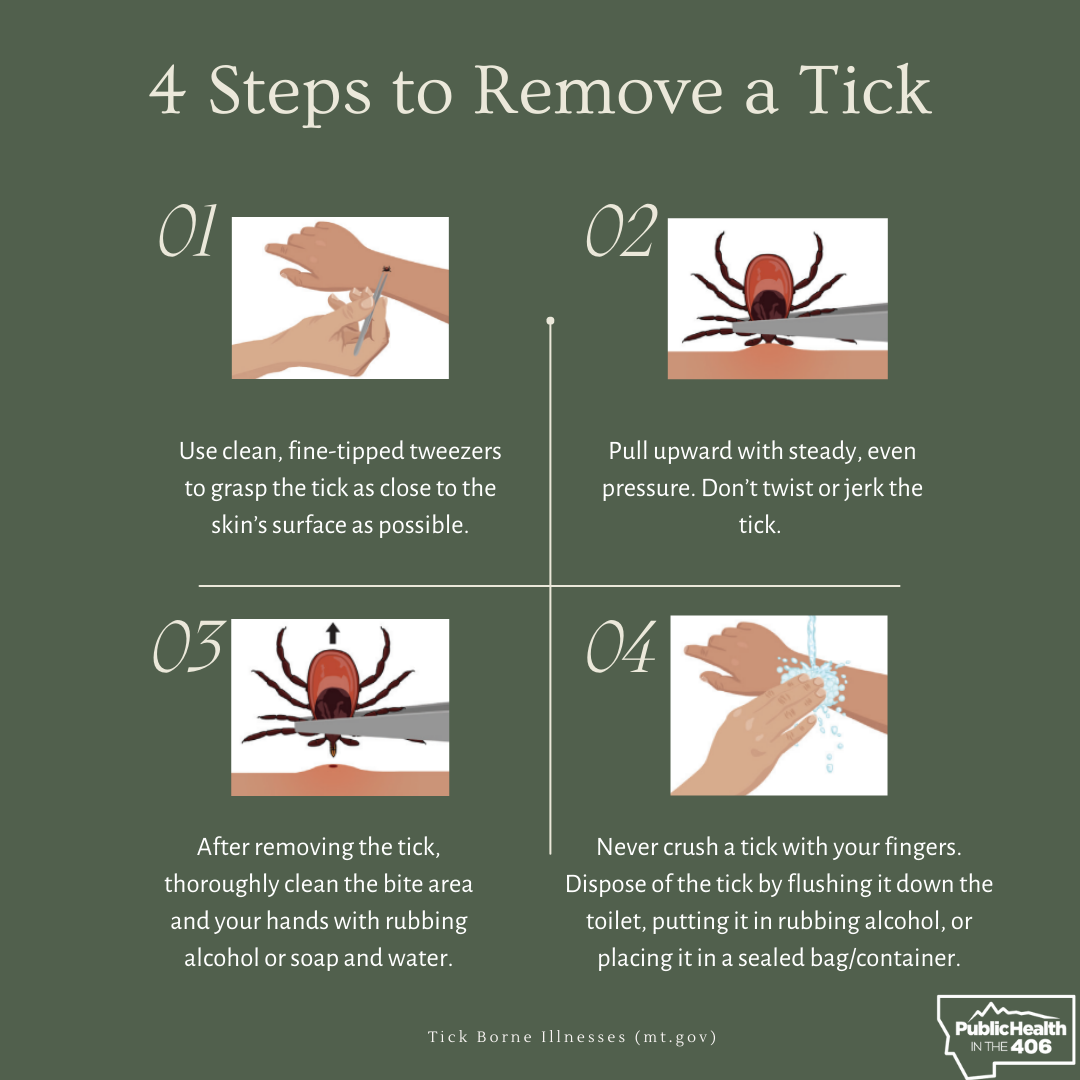 4 Steps to Remove a Tick

01

Use clean, fine-tipped tweezers to grasp the tick as close to the skin's surface as possible.

02

Pull upward with steady, even pressure. Don't twist or jerk the tick.

03

After removing the tick, thoroughly clean the bite area and your hands with rubbing alcohol or soap and water.

04

Never crush a tick with your fingers. Dispose of the tick by flushing it down the toilet, putting it in rubbing alcohol, or placing it in a sealed bag/container.

Tick Borne Illnesses (mt.gov)

PublicHealth IN THE 406