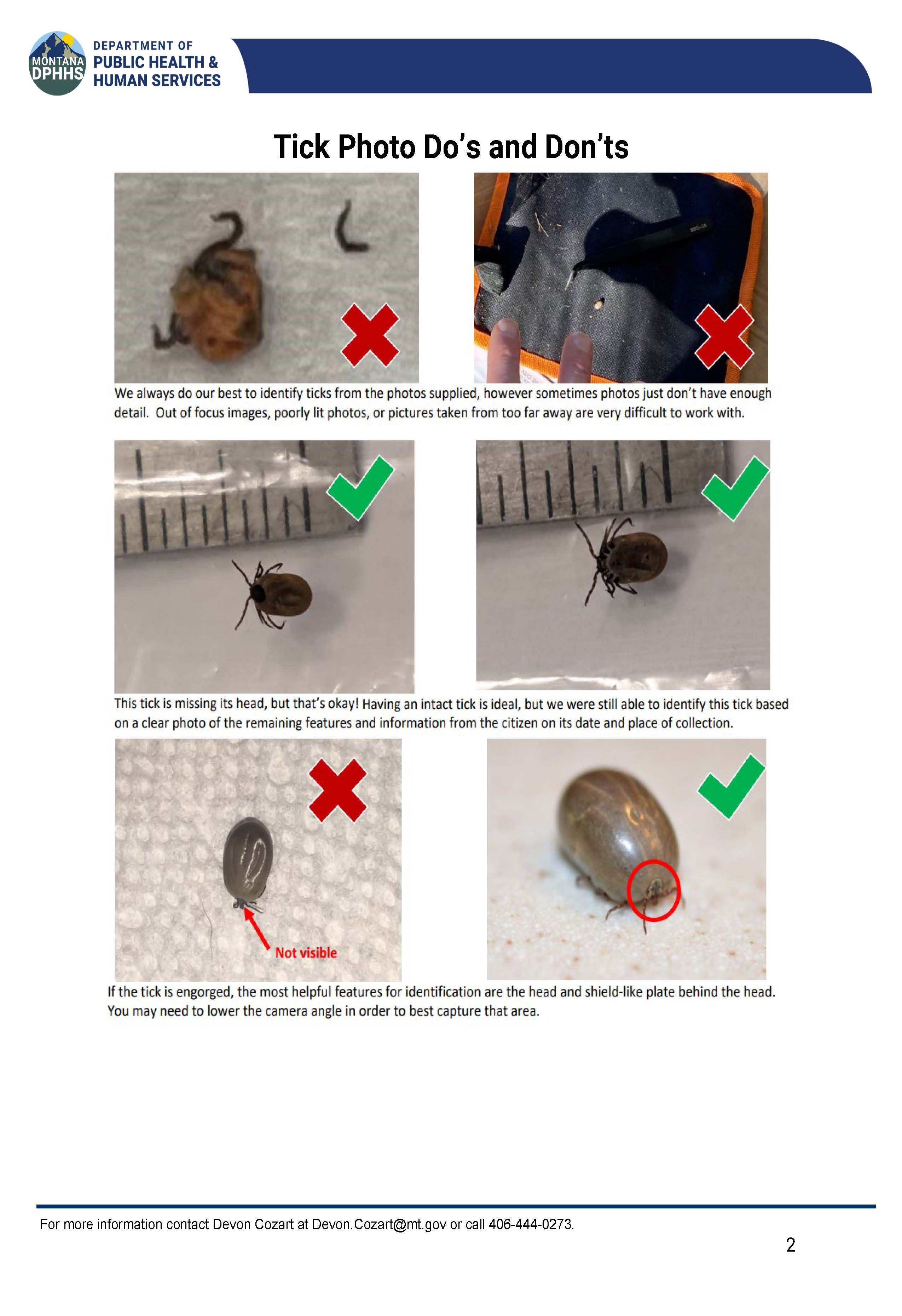 MONTANA DPHHS
DEPARTMENT OF
PUBLIC HEALTH &
HUMAN SERVICES

Tick Photo Do's and Don'ts

We always do our best to identify ticks from the photos supplied, however sometimes photos just don't have enough detail. Out of focus images, poorly lit photos, or pictures taken from too far away are very difficult to work with.

This tick is missing its head, but that's okay! Having an intact tick is ideal, but we were still able to identify this tick based on a clear photo of the remaining features and information from the citizen on its date and place of collection.

Not visible

If the tick is engorged, the most helpful features for identification are the head and shield-like plate behind the head. You may need to lower the camera angle in order to best capture that area.

For more information contact Devon Cozart at Devon.Cozart@mt.gov or call 406-444-0273.

2