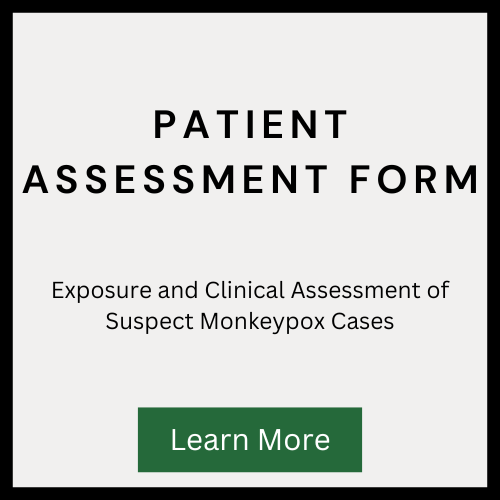 PATIENT ASSESSMENT FORM

Exposure and Clinical Assessment of Suspect Monkeypox Cases

Learn More